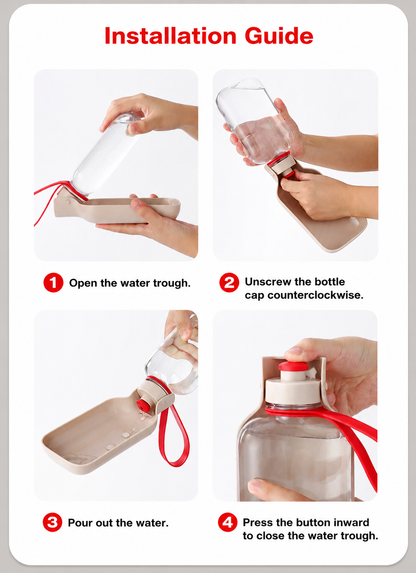 Installation Guide

1 Open the water trough.

2 Unscrew the bottle cap counterclockwise.

3 Pour out the water.

4 Press the button inward to close the water trough.